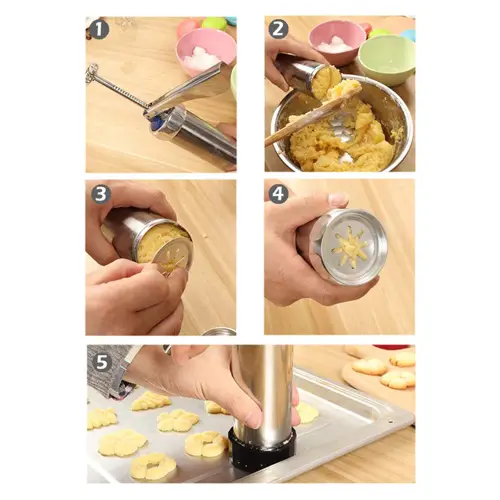 1

2

3

4

5